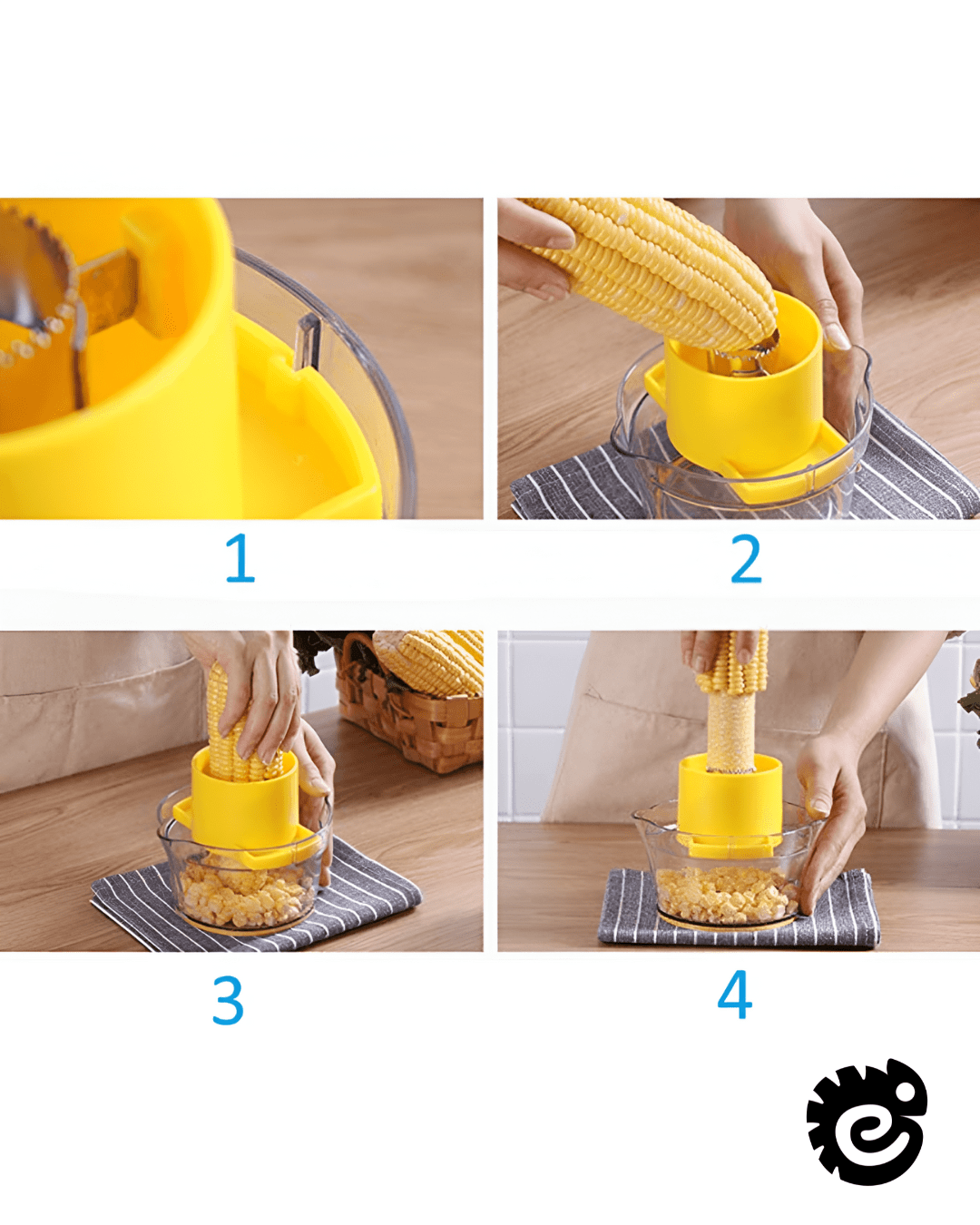 1

2

3

4