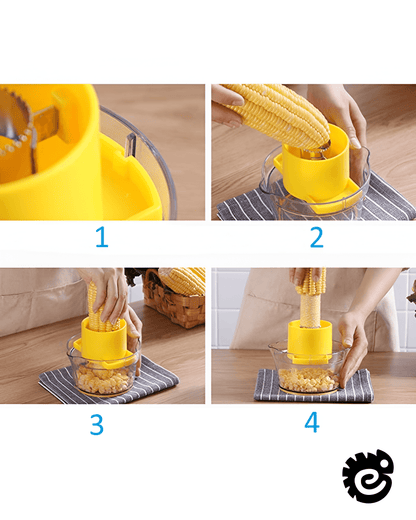 1

2

3

4